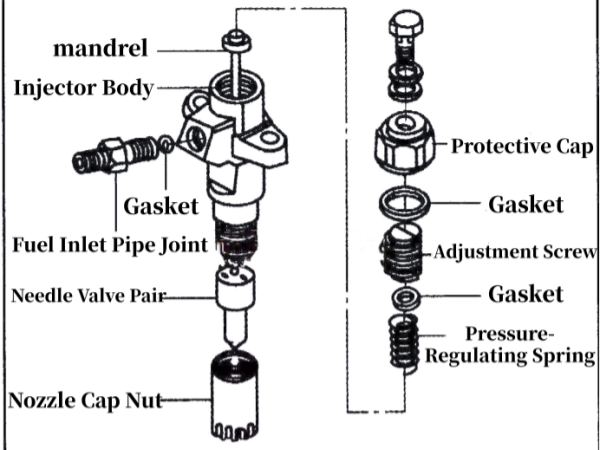 mandrel
Injector Body
Gasket
Fuel Inlet Pipe Joint
Needle Valve Pair
Nozzle Cap Nut
Protective Cap
Gasket
Adjustment Screw
Gasket
Pressure-Regulating Spring